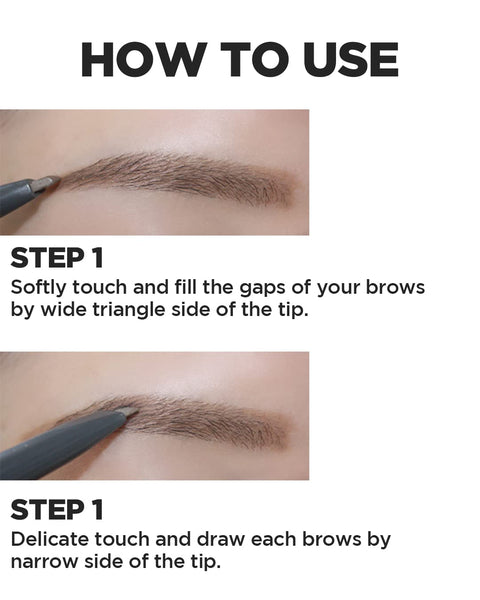 HOW TO USE

STEP 1
Softly touch and fill the gaps of your brows by wide triangle side of the tip.

STEP 1
Delicate touch and draw each brows by narrow side of the tip.